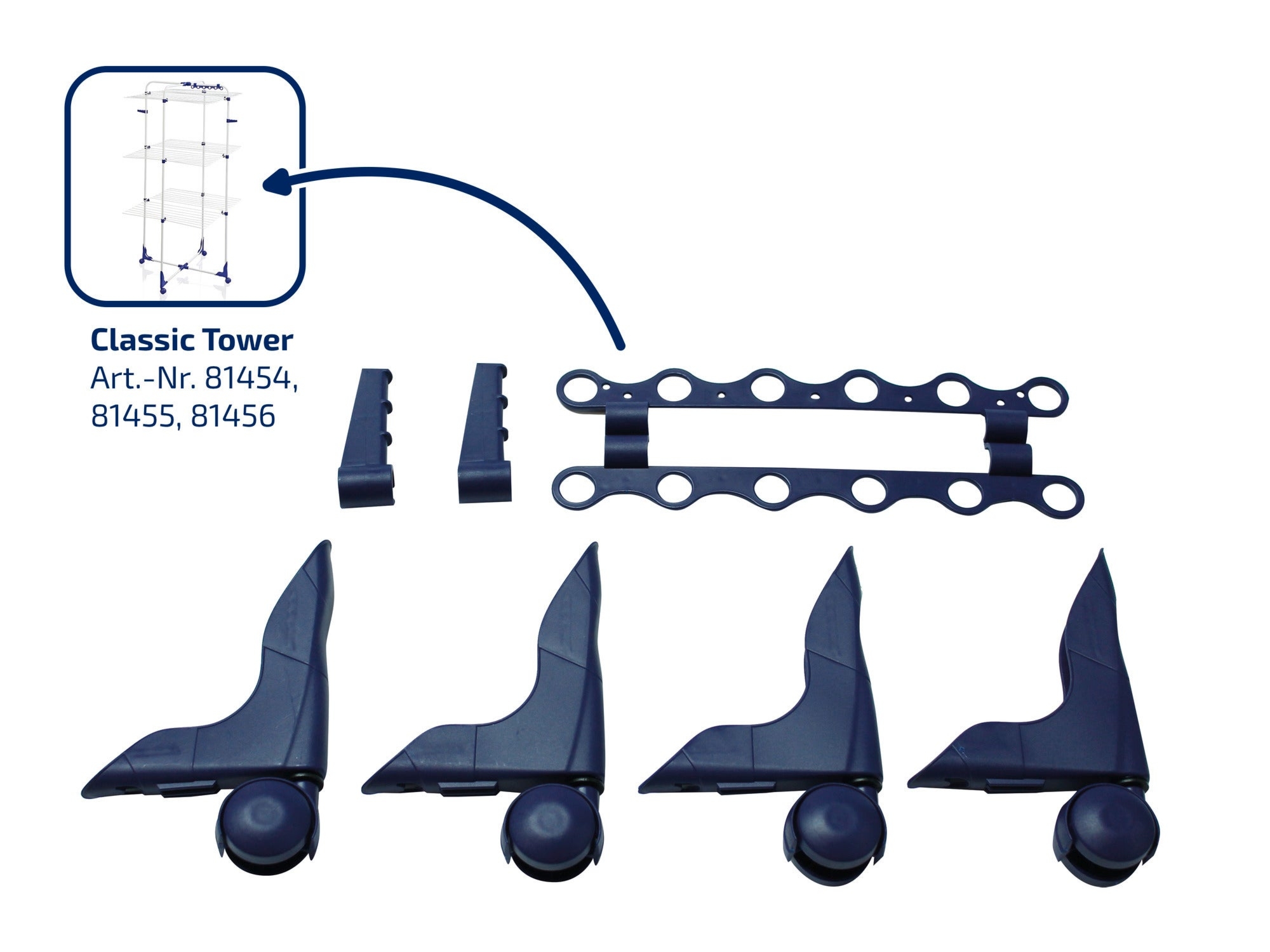 Classic Tower
Art.-Nr. 81454, 81455, 81456